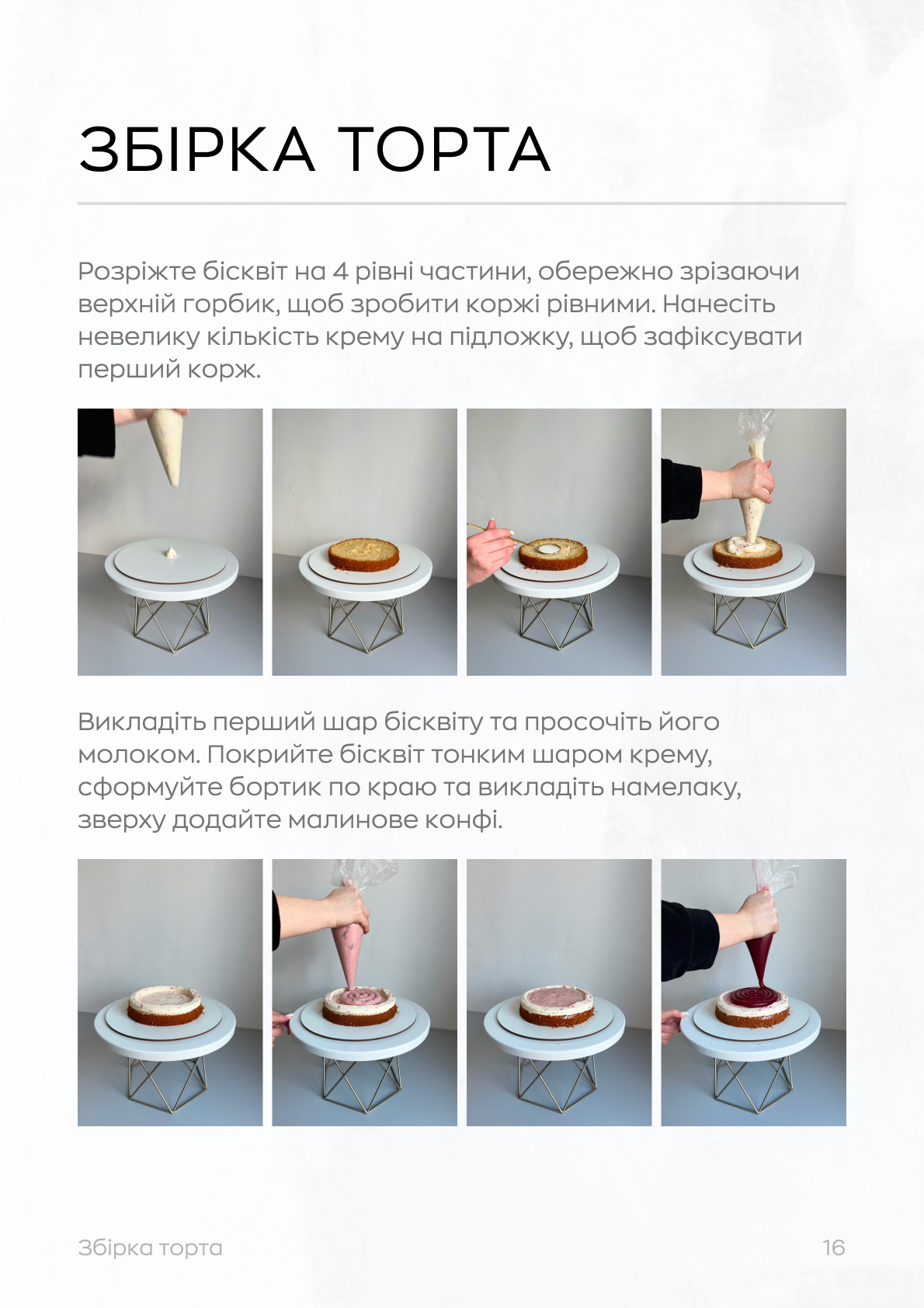 ЗБІРКА ТОРТА

Розріжте бісквіт на 4 рівні частини, обережно зрізаючи верхній горбик, щоб зробити коржі рівними. Нанесіть невелику кількість крему на підложку, щоб зафіксувати перший корж.

Викладіть перший шар бісквіту та просочіть його молоком. Покрийте бісквіт тонким шаром крему, сформуйте бортик по краю та викладіть намелаку, зверху додайте малинове конфі.

Збірка торта

16